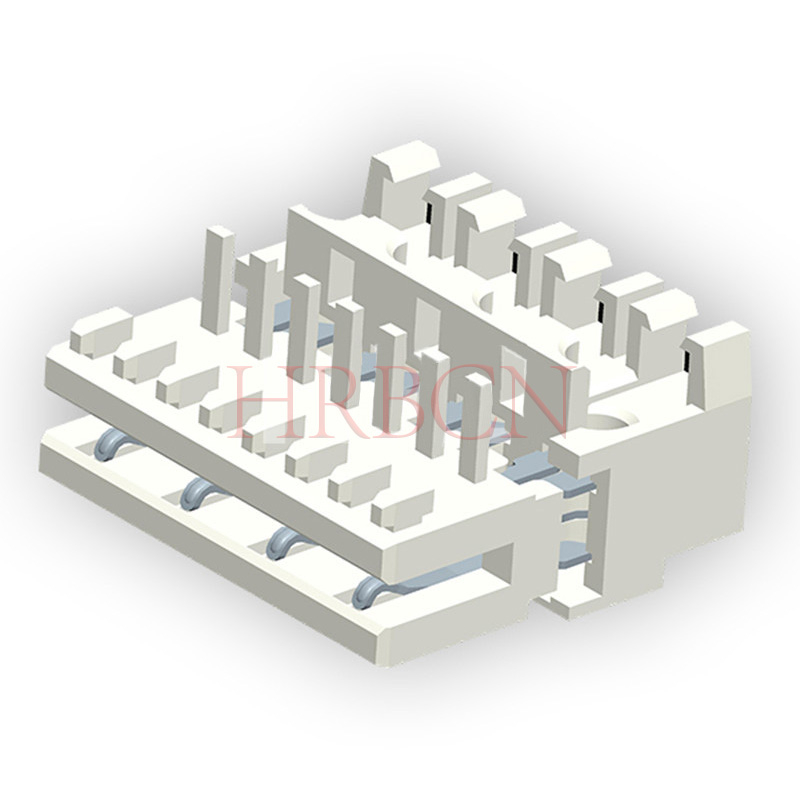 HRBCN